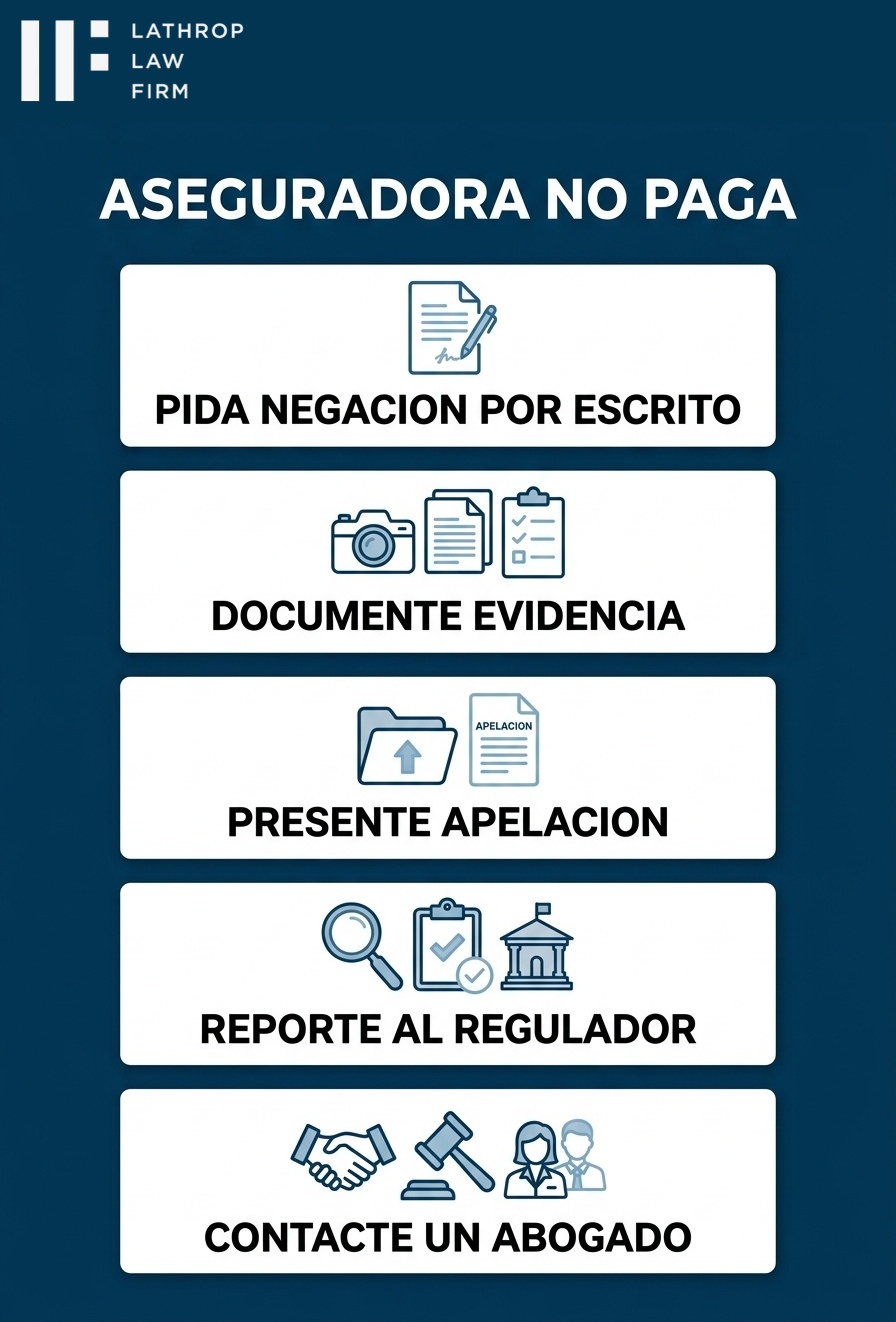 LATHROP
LAW
FIRM

ASEGURADORA NO PAGA

PIDA NEGACION POR ESCRITO

DOCUMENTE EVIDENCIA

APELACION

PRESENTE APELACION

REPORTE AL REGULADOR

CONTACTE UN ABOGADO