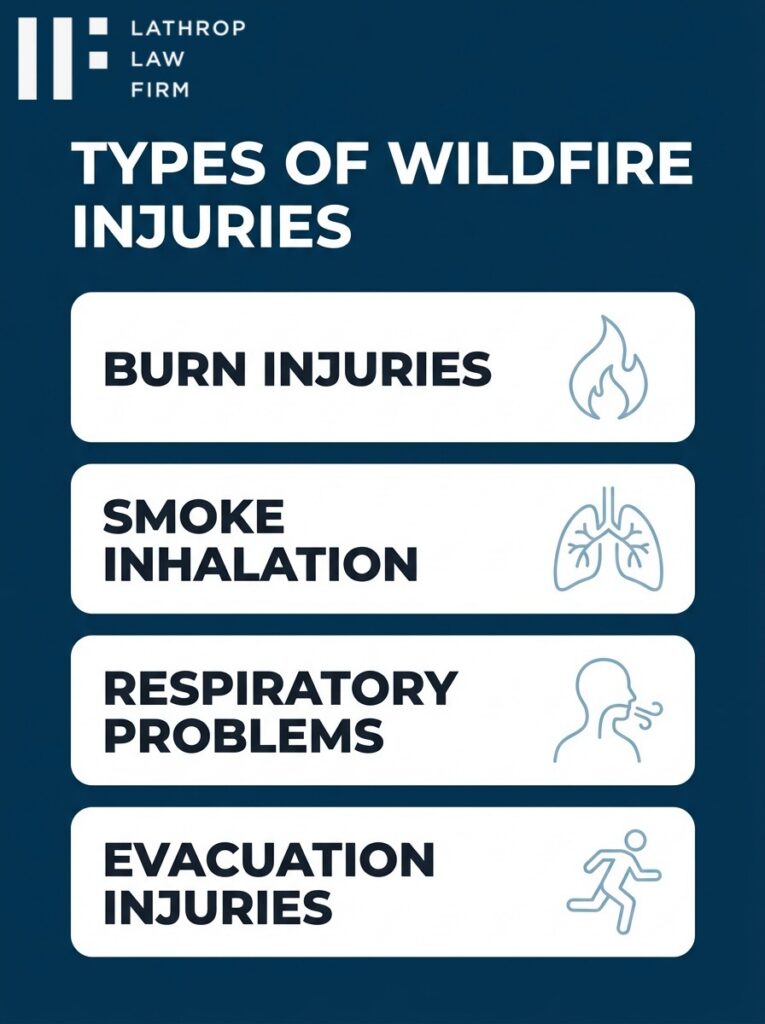 LATHROP
LAW
FIRM

TYPES OF WILDFIRE INJURIES

BURN INJURIES

SMOKE INHALATION

RESPIRATORY PROBLEMS

EVACUATION INJURIES